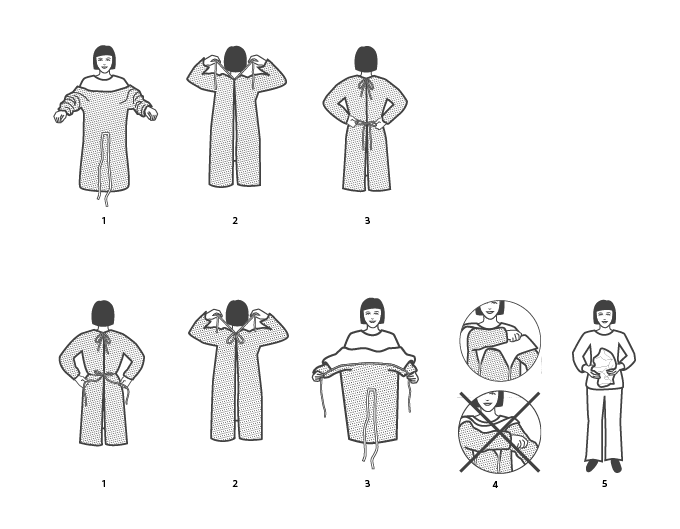 1 2 3

1 2 3 4 5